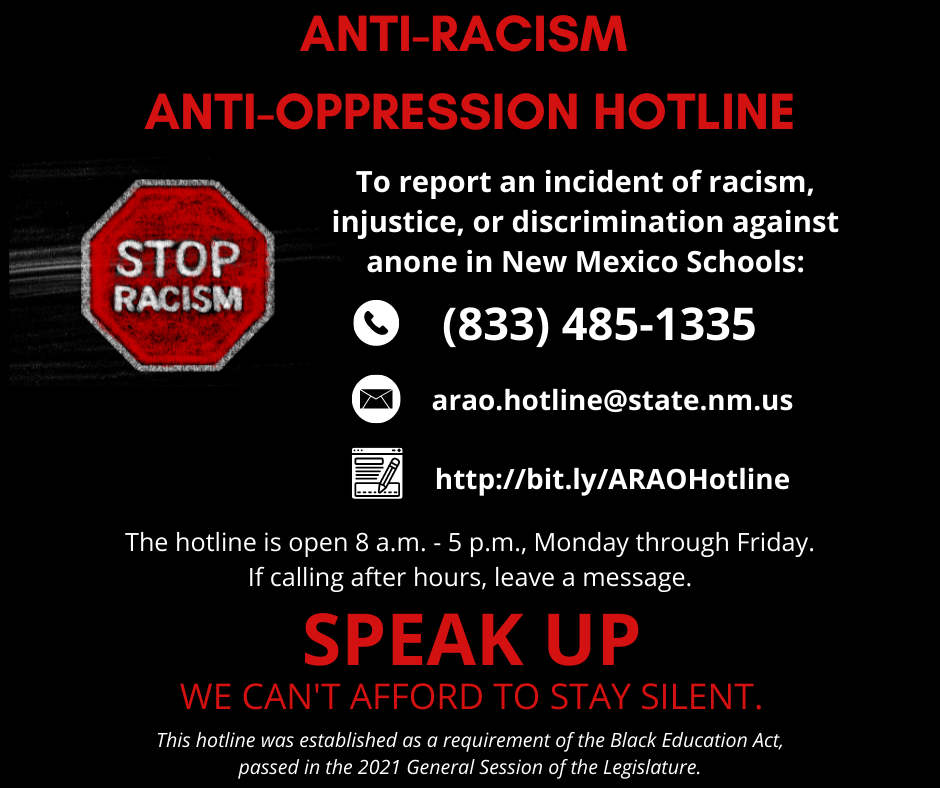 ANTI-RACISM
ANTI-OPPRESSION HOTLINE

STOP
RACISM

To report an incident of racism, injustice, or discrimination against anone in New Mexico Schools:

(833) 485-1335

arao.hotline@state.nm.us

http://bit.ly/ARAOHotline

The hotline is open 8 a.m. - 5 p.m., Monday through Friday. If calling after hours, leave a message.

SPEAK UP
WE CAN'T AFFORD TO STAY SILENT.

This hotline was established as a requirement of the Black Education Act, passed in the 2021 General Session of the Legislature.